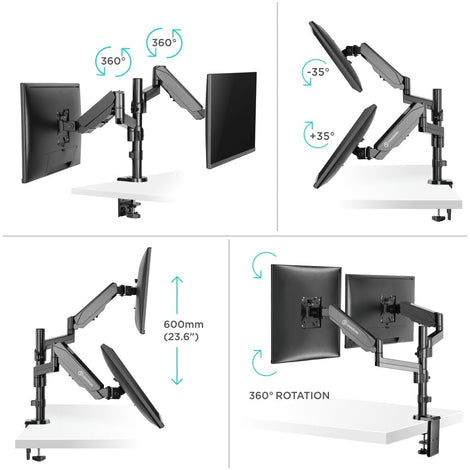 360°
360°

-35°
+35°

600mm
(23.6")

360° ROTATION