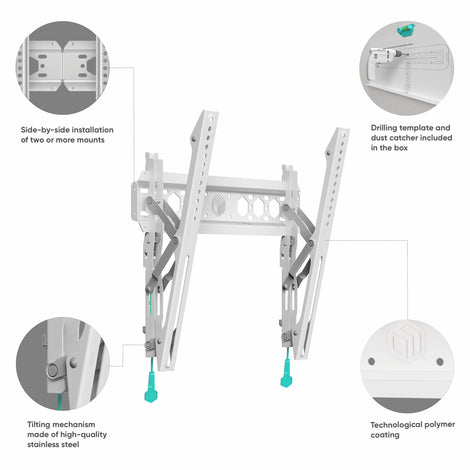 Side-by-side installation of two or more mounts

Drilling template and dust catcher included in the box

Tilting mechanism made of high-quality stainless steel

Technological polymer coating