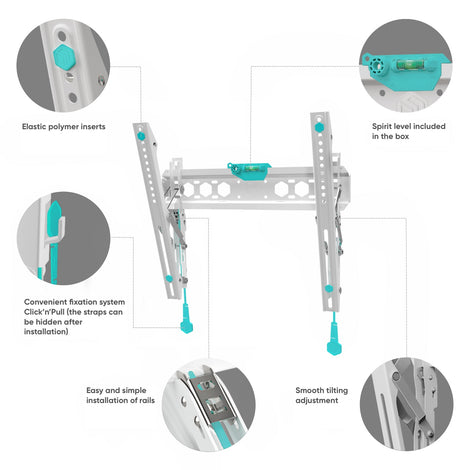 Elastic polymer inserts

Spirit level included in the box

Convenient fixation system Click'n'Pull (the straps can be hidden after installation)

Easy and simple installation of rails

Smooth tilting adjustment