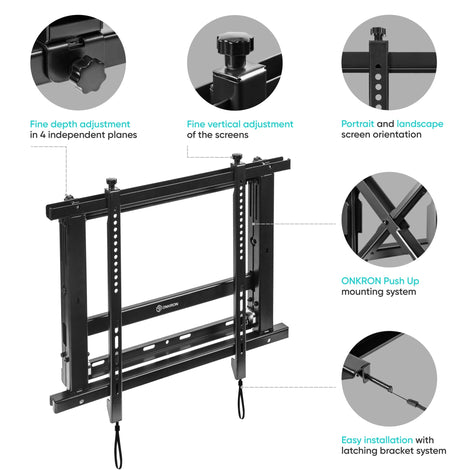 Fine depth adjustment in 4 independent planes

Fine vertical adjustment of the screens

Portrait and landscape screen orientation

ONKRON

ONKRON Push Up mounting system

Easy installation with latching bracket system