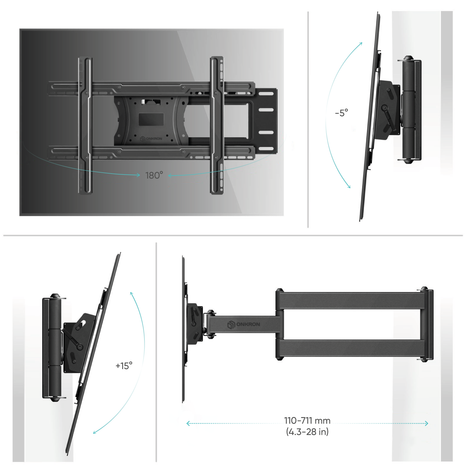 ONKRON

180°

-5°

+15°

ONKRON

110-711 mm
(4.3-28 in)