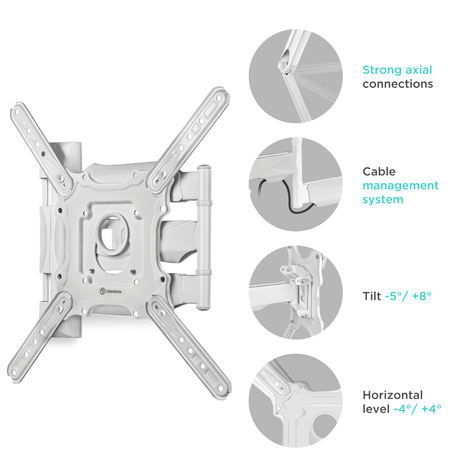 ONKRON

Strong axial connections

Cable management system

Tilt -5°/ +8°

Horizontal level -4°/ +4°