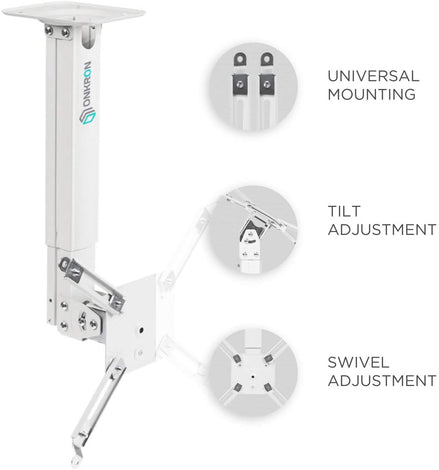 ONKRON

UNIVERSAL MOUNTING

TILT ADJUSTMENT

SWIVEL ADJUSTMENT