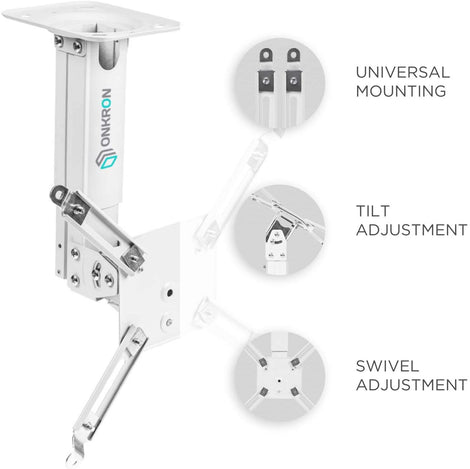 ONKRON

UNIVERSAL MOUNTING

TILT ADJUSTMENT

SWIVEL ADJUSTMENT