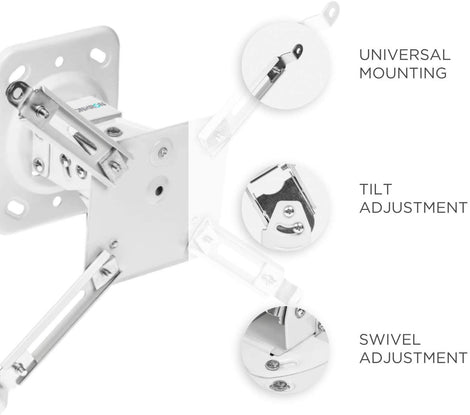 UNIVERSAL MOUNTING

TILT ADJUSTMENT

SWIVEL ADJUSTMENT