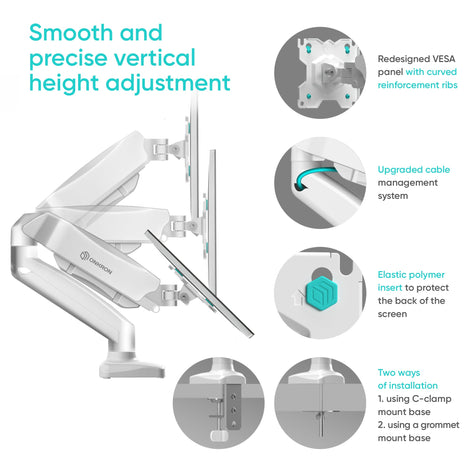 Smooth and precise vertical height adjustment

ONKRON

Redesigned VESA panel with curved reinforcement ribs

Upgraded cable management system

Elastic polymer insert to protect the back of the screen

Two ways of installation
1. using C-clamp mount base
2. using a grommet mount base