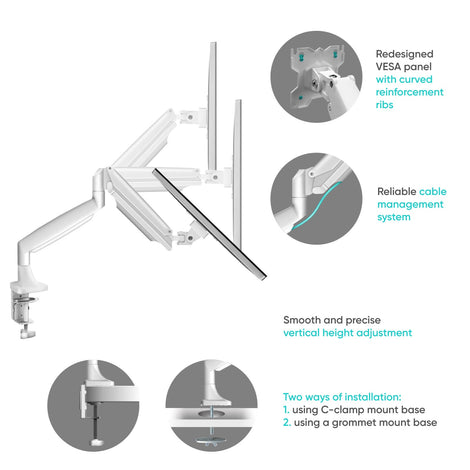 Redesigned VESA panel with curved reinforcement ribs

Reliable cable management system

Smooth and precise vertical height adjustment

Two ways of installation:
1. using C-clamp mount base
2. using a grommet mount base