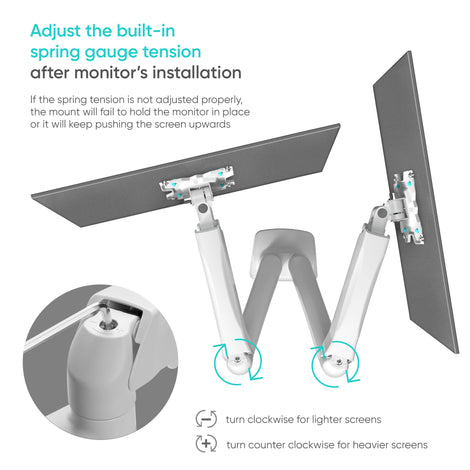 Adjust the built-in spring gauge tension after monitor's installation

If the spring tension is not adjusted properly, the mount will fail to hold the monitor in place or it will keep pushing the screen upwards

− turn clockwise for lighter screens

+ turn counter clockwise for heavier screens