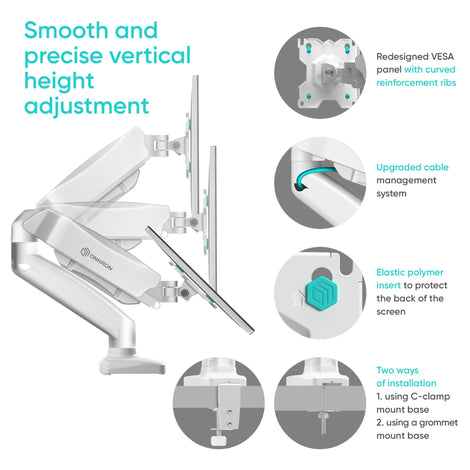 Smooth and precise vertical height adjustment

ONKRON

Redesigned VESA panel with curved reinforcement ribs

Upgraded cable management system

Elastic polymer insert to protect the back of the screen

Two ways of installation
1. using C-clamp mount base
2. using a grommet mount base