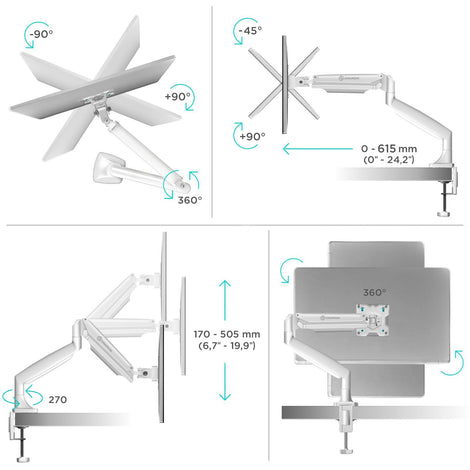 -90°

+90°

360°

-45°

+90°

0 - 615 mm
(0" - 24,2")

170 - 505 mm
(6,7" - 19,9")

270

360°