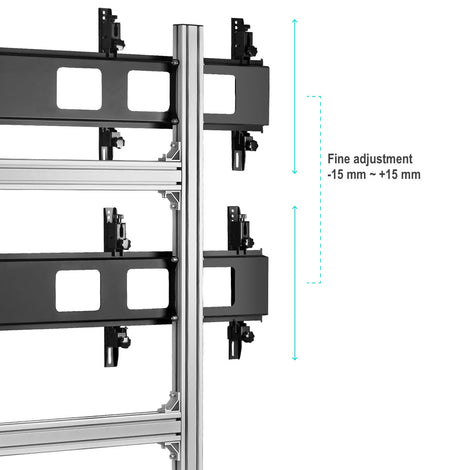 Fine adjustment
-15 mm ~ +15 mm