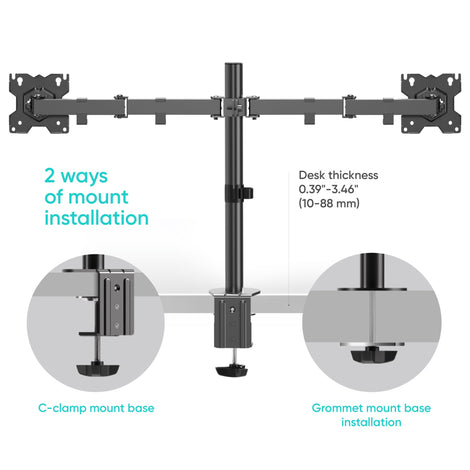 2 ways of mount installation

Desk thickness 0.39"-3.46" (10-88 mm)

C-clamp mount base

Grommet mount base installation