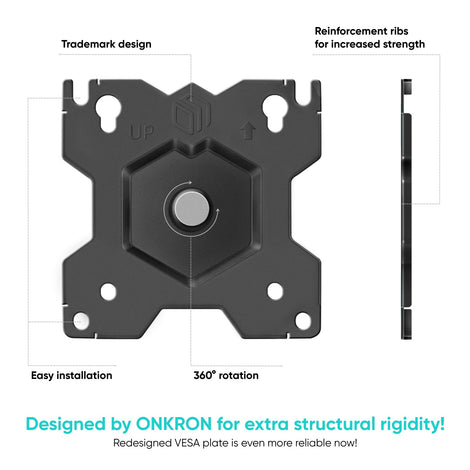 Trademark design

Reinforcement ribs for increased strength

UP

Easy installation

360° rotation

Designed by ONKRON for extra structural rigidity!

Redesigned VESA plate is even more reliable now!