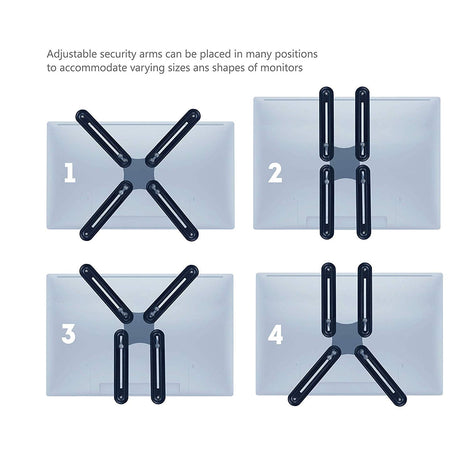 Adjustable security arms can be placed in many positions to accommodate varying sizes ans shapes of monitors

1

2

3

4