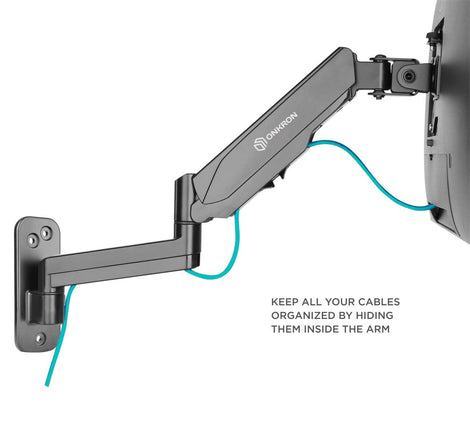 ONKRON

KEEP ALL YOUR CABLES ORGANIZED BY HIDING THEM INSIDE THE ARM